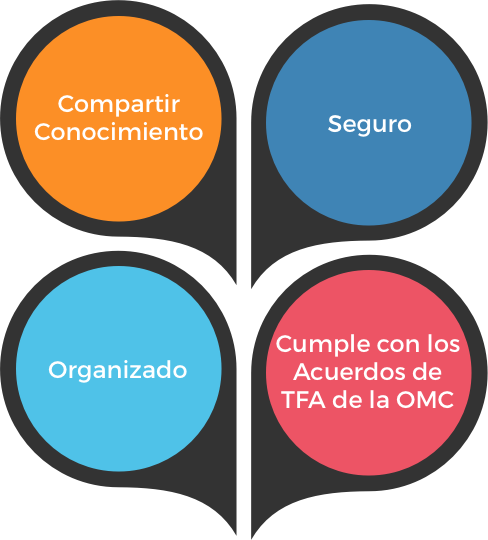 Compartir Conocimiento

Seguro

Organizado

Cumple con los Acuerdos de TFA de la OMC