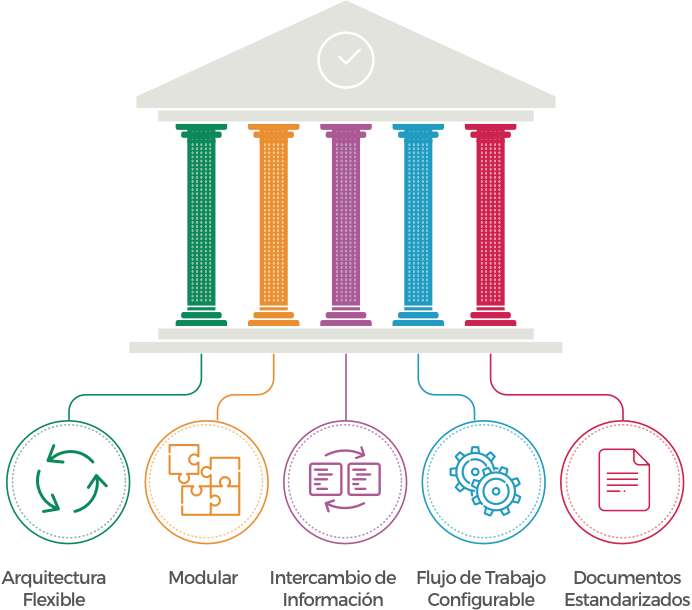 Arquitectura Flexible

Modular

Intercambio de Información

Flujo de Trabajo Configurable

Documentos Estandarizados